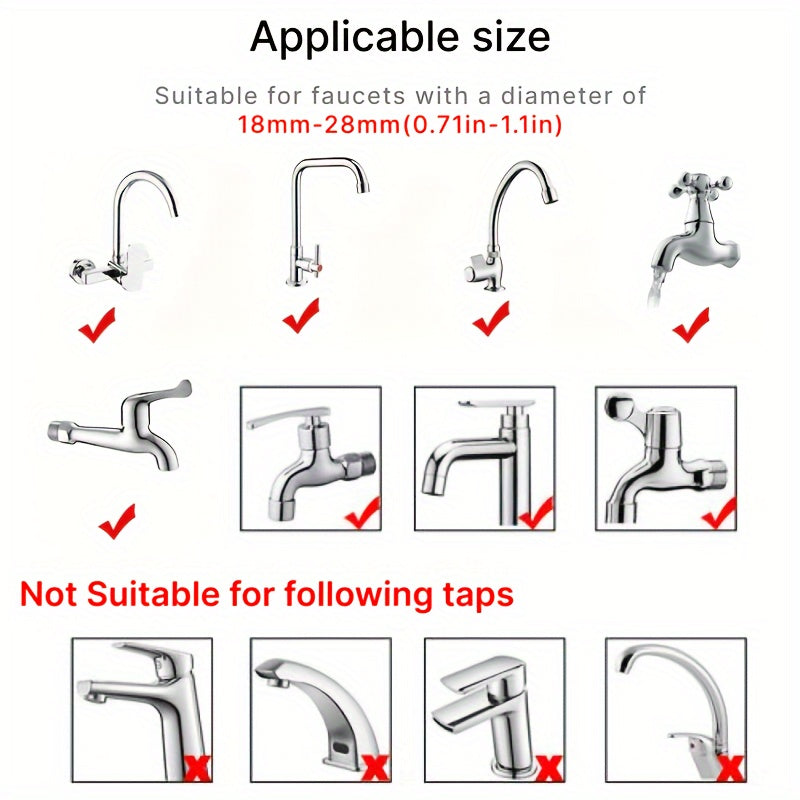 Applicable size

Suitable for faucets with a diameter of
18mm-28mm(0.71in-1.1in)

Not Suitable for following taps